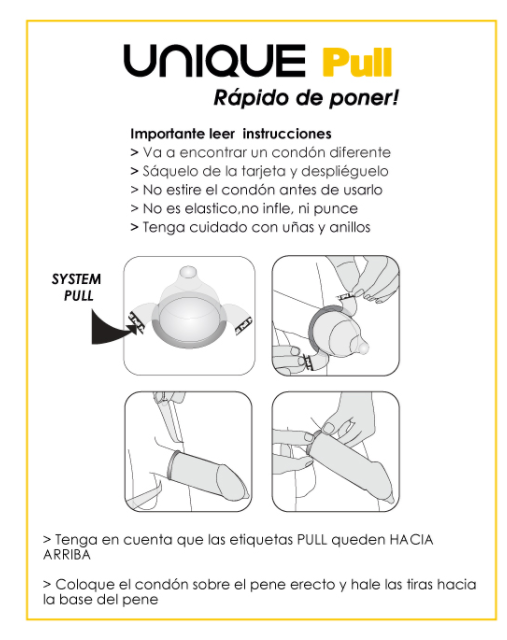 UNIQUE Pull
Rápido de poner!

Importante leer instrucciones
> Va a encontrar un condón diferente
> Sáquelo de la tarjeta y despliéguelo
> No estire el condón antes de usarlo
> No es elastico,no infle, ni punce
> Tenga cuidado con uñas y anillos

SYSTEM PULL

> Tenga en cuenta que las etiquetas PULL queden HACIA ARRIBA

> Coloque el condón sobre el pene erecto y hale las tiras hacia la base del pene